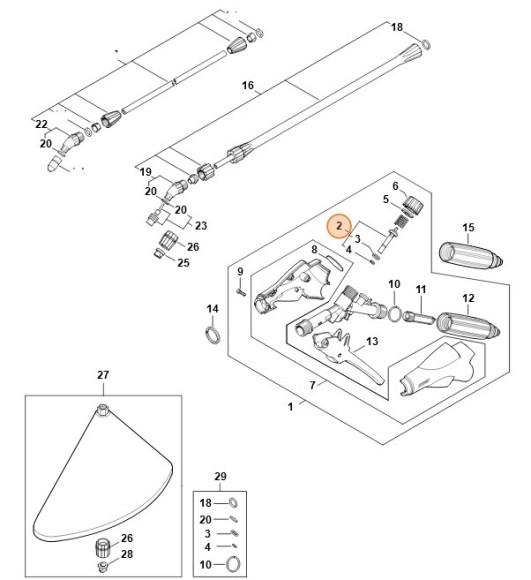 18
16
22
20
19
20
20
23
26
25
6
5
2
3
4
15
8
9
10
11
12
14
13
7
1
27
26
28
29
18
20
3
4
10