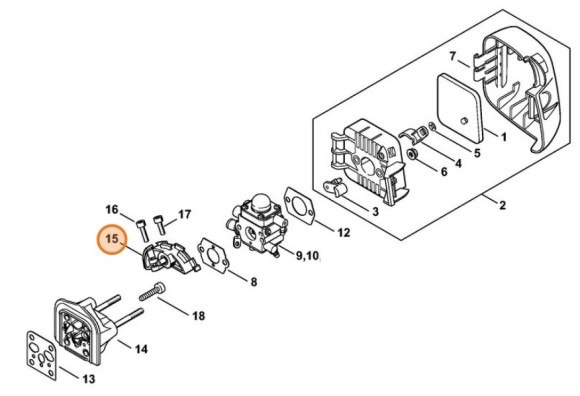 7
1
5
4
6
2
3
12
16
17
15
9,10
8
18
14
13