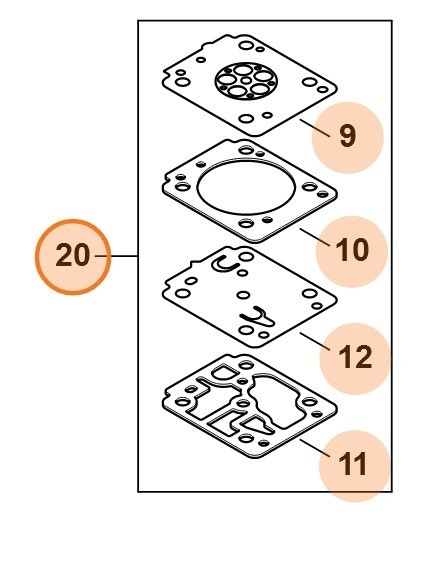 20

9

10

12

11