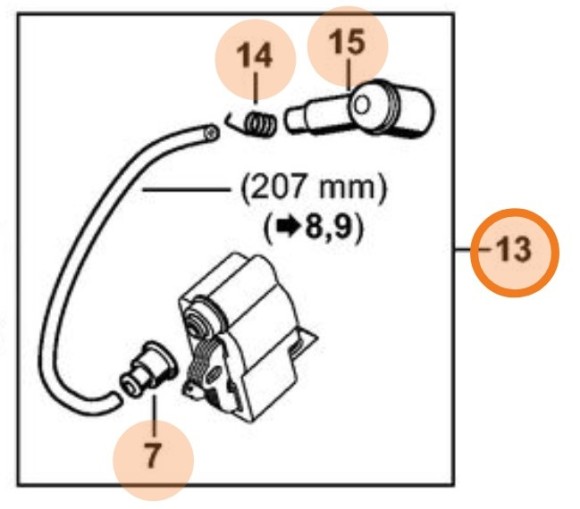 14
15
(207 mm)
(➡8,9)
13
7