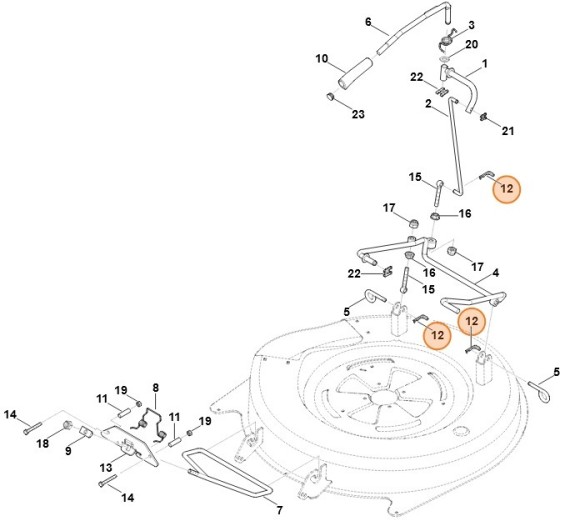 6
3
20
10
1
22
2
23
21
15
12
17
16
17
22
16
4
15
5
12
12
5
19
8
11
11
19
14
18
9
13
14
7