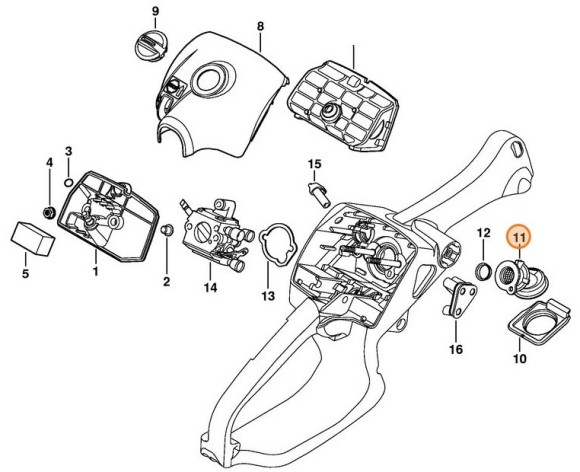 9
8
3
4
15
12
11
5
1
2
14
13
16
10