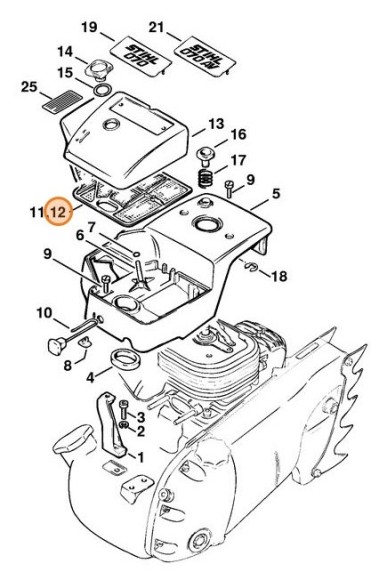 19
21
STIHL 070
STIHL 070 AV
14
15
25
13
16
17
9
5
11 12
7
6
9
18
10
8
4
3
2
1