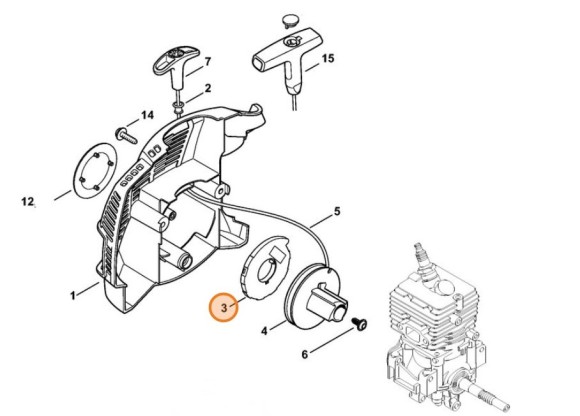 7
15
2
14
12
5
1
3
4
6