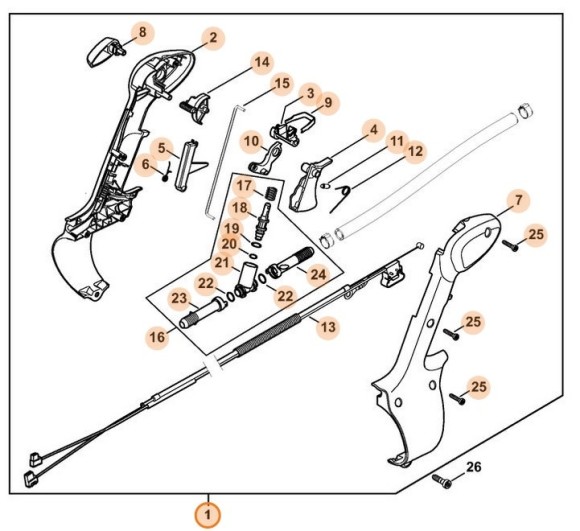 8
2
14
15
3
9
10
4
11
12
5
6
17
18
19
20
21
22
24
22
23
16
13
7
25
25
25
26
1