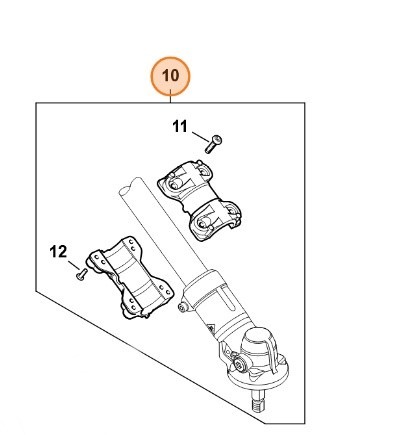 10

11

12