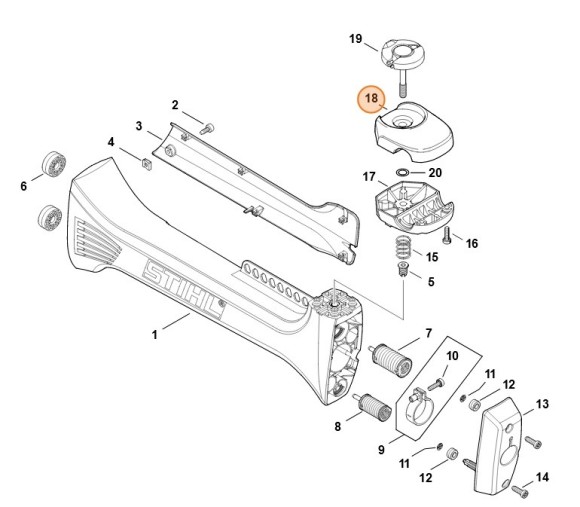 19
18
2
3
4
6
20
17
16
15
5
STIHL
1
7
10
11
12
13
8
9
11
12
14