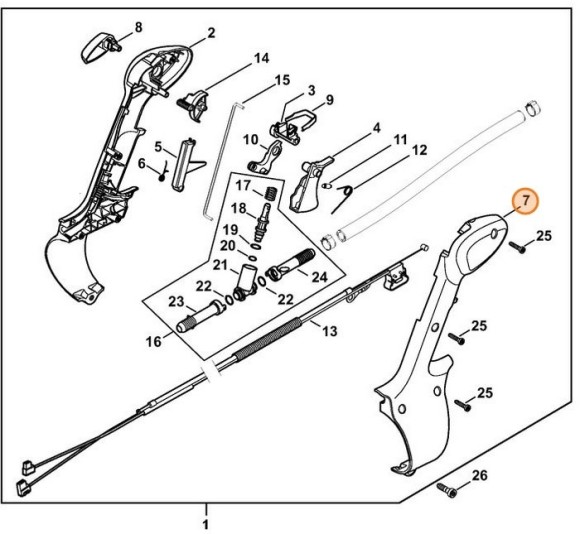 8
2
14
15
3
9
10
4
11
12
5
6
17
18
19
20
21
22
22
23
24
16
13
7
25
25
25
26
1