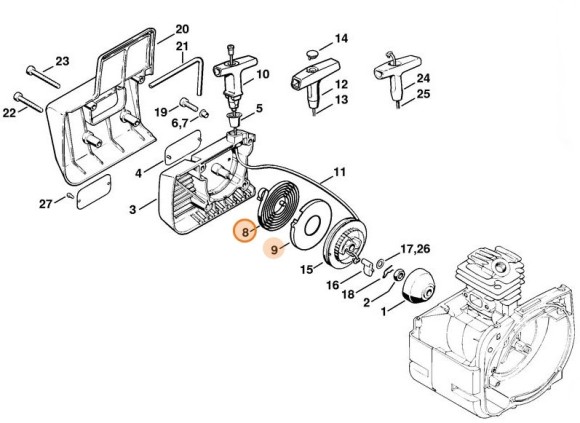 20
21
23
14
10
24
12
25
13
22
19
6,7
5
4
11
27
3
8
9
17,26
15
16
18
2
1