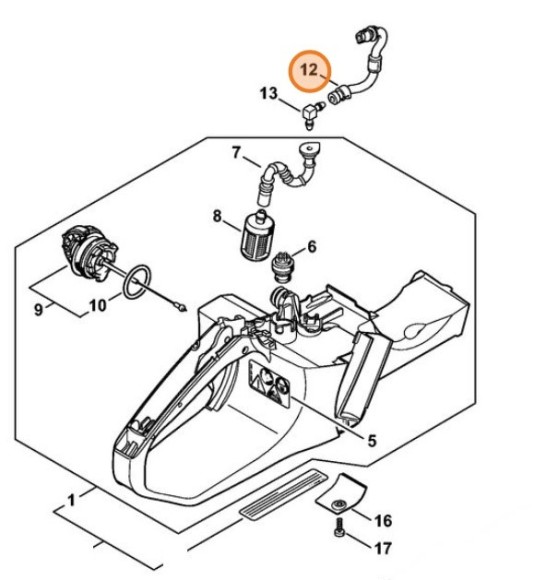 12
13
7
8
6
9
10
5
1
16
17