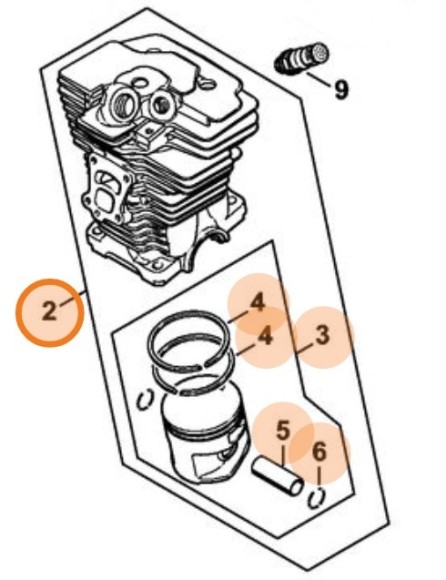 9
2
4
4
3
5
6