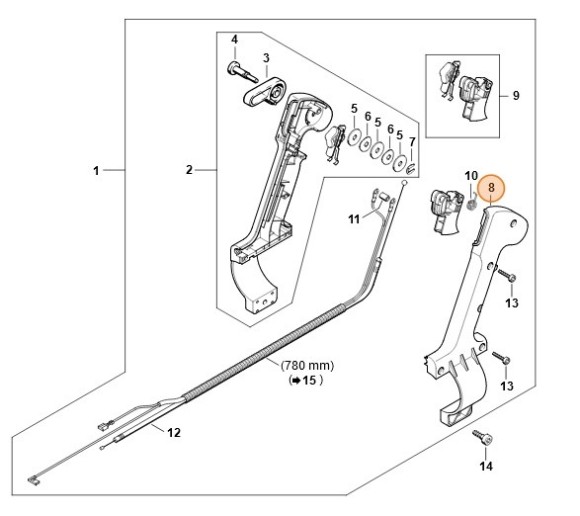 4
3
5
6
5
6
5
7
9
1
2
10
8
11
13
(780 mm)
(➡15 )
13
12
14