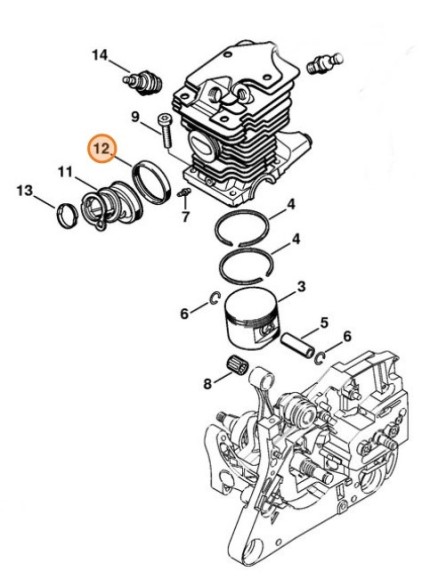 14
9
12
11
13
7
4
4
3
6
5
6
8