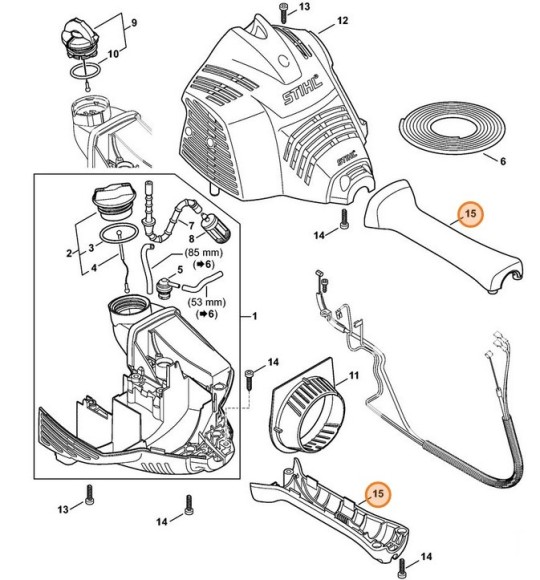 13
12
9
10
STIHL
STIHL
6
15
14
2
3
4
7
8
(85 mm)
(➡6)
5
(53 mm)
(➡6)
1
14
11
13
14
15
14