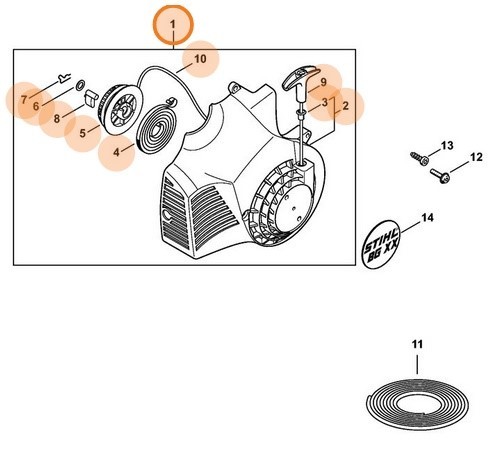 1
10
7
6
8
5
4
9
3
2
13
12
14
STIHL
BG XX
11