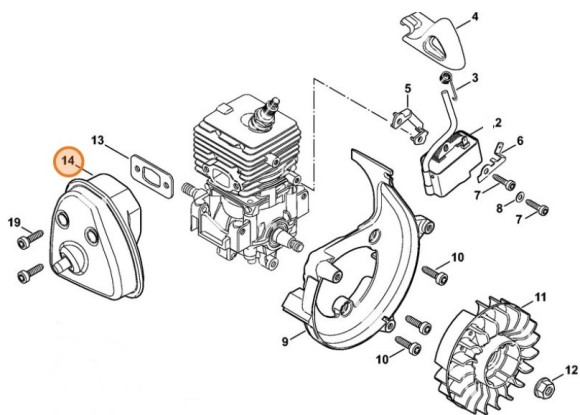 4
3
5
2
6
13
14
7
8
7
19
10
11
9
10
12