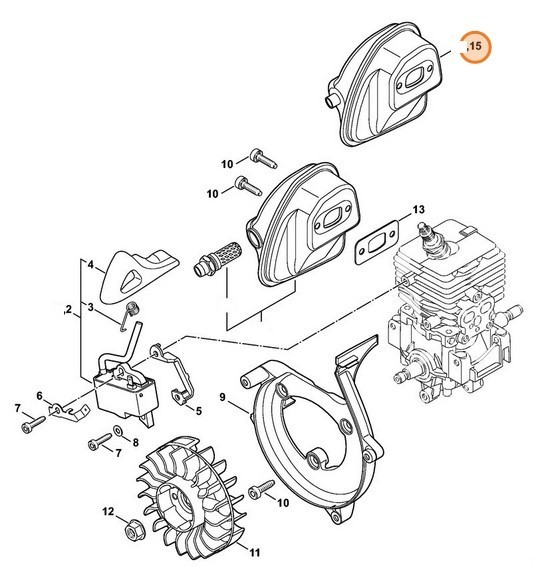 ,15
10
10
13
4
,2
3
6
7
5
9
8
7
10
12
11