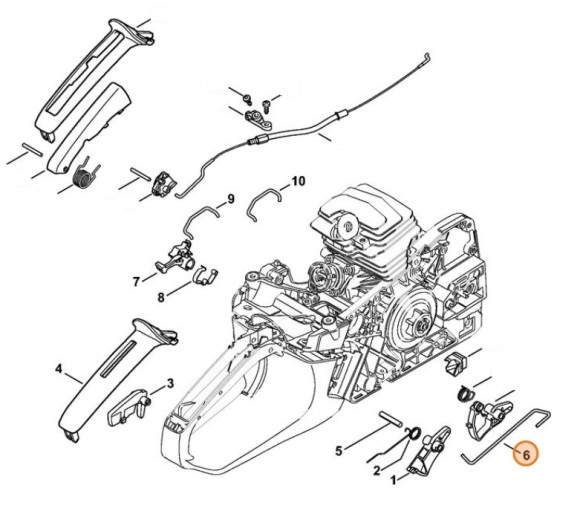 10
9
7
8
4
3
5
2
1
6