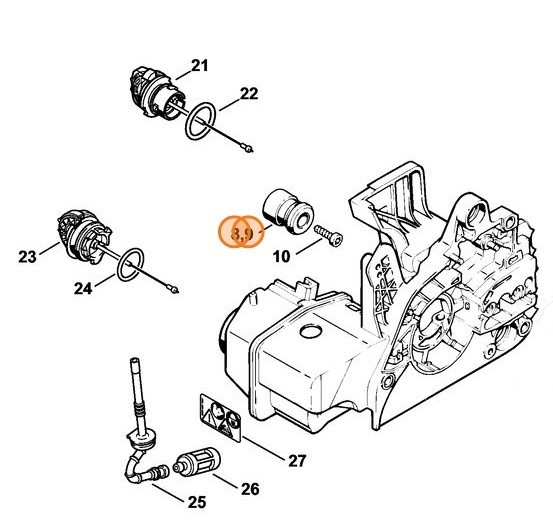 21
22
8,9
10
23
24
27
26
25