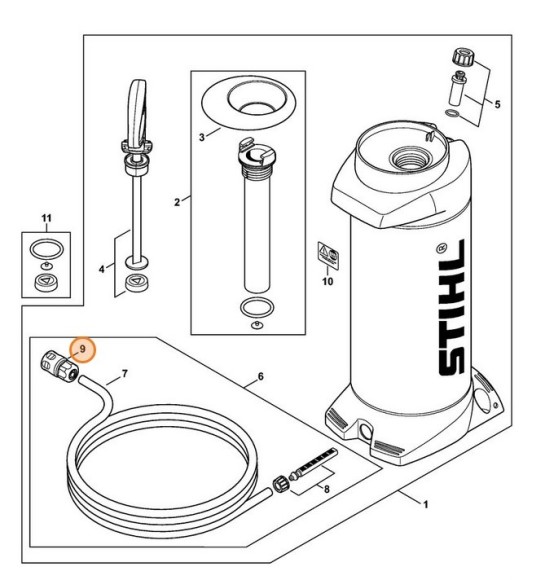 5
3
2
11
4
10
STIHL
9
7
6
8
1