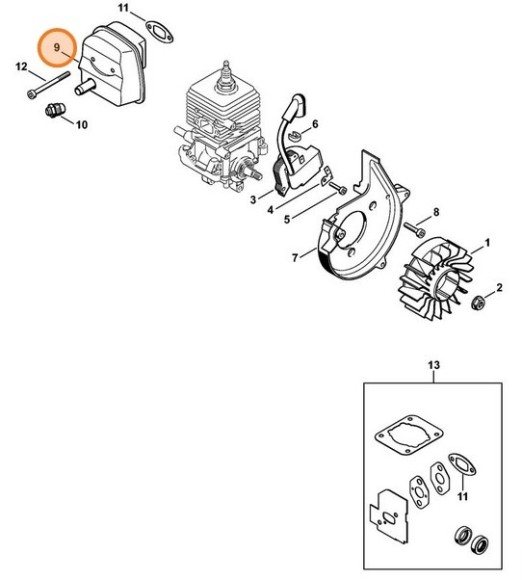 11
9
12
10
6
3
4
5
8
7
1
2
13
11