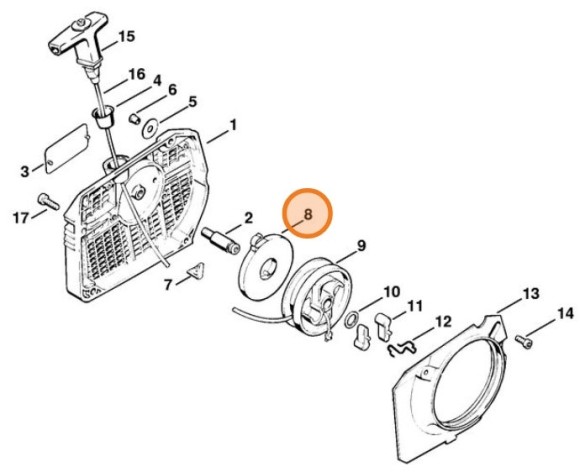 15
16
4
6
5
1
3
17
2
8
9
7
10
11
12
13
14