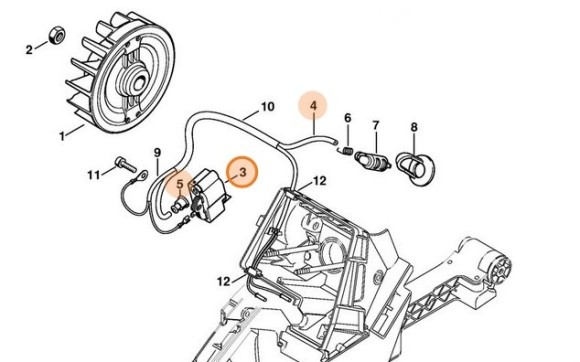 2
1
10
4
6
7
8
9
11
5
3
12
12