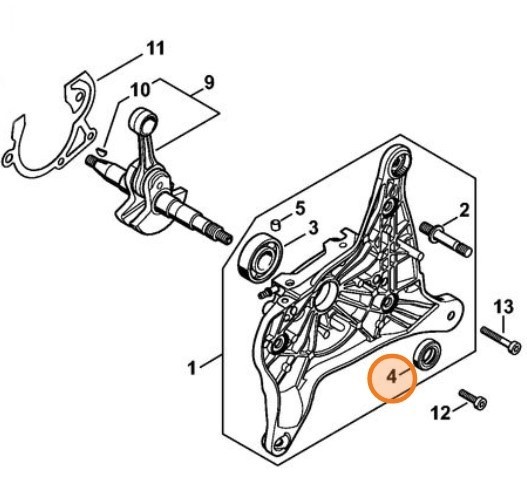 11
10
9
5
3
2
13
1
4
12