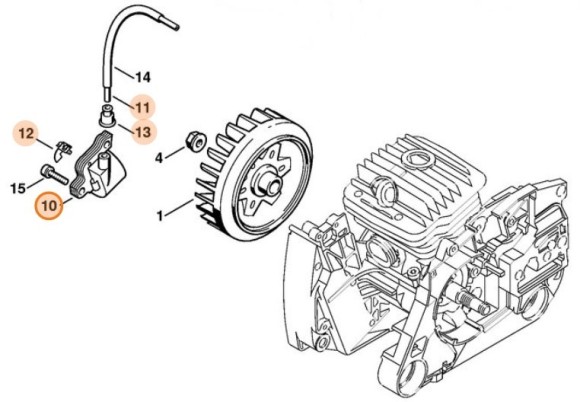 14
11
13
12
4
15
10
1