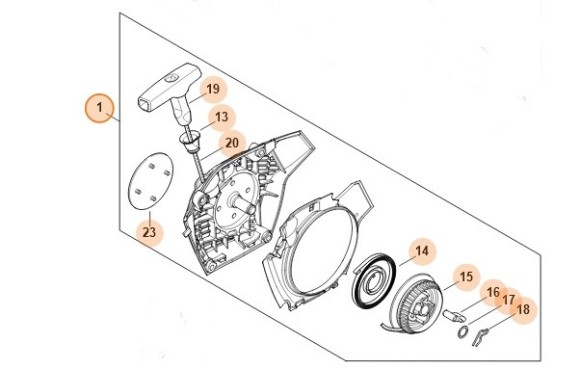 1
19
13
20
23
14
15
16
17
18