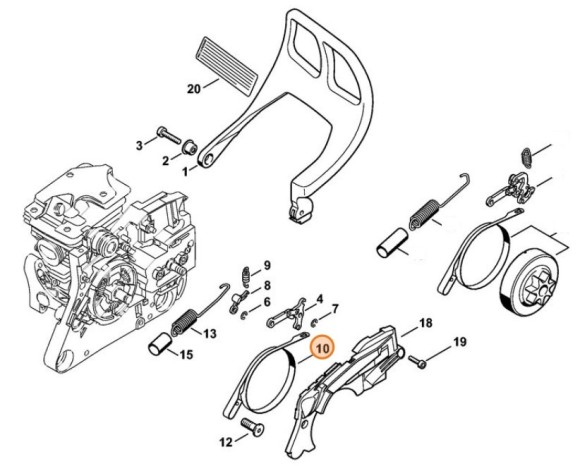 20
3
2
1
9
8
6
4
7
13
15
10
18
19
12