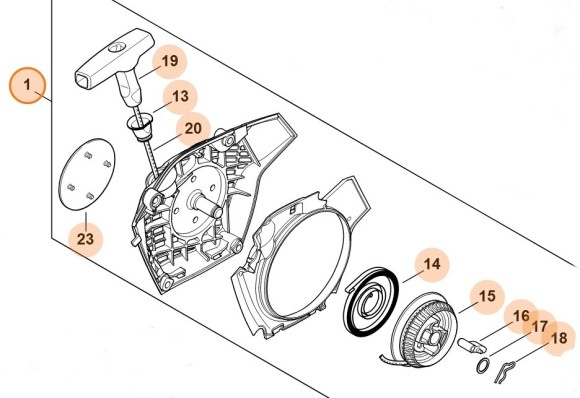 1
19
13
20
23
14
15
16
17
18