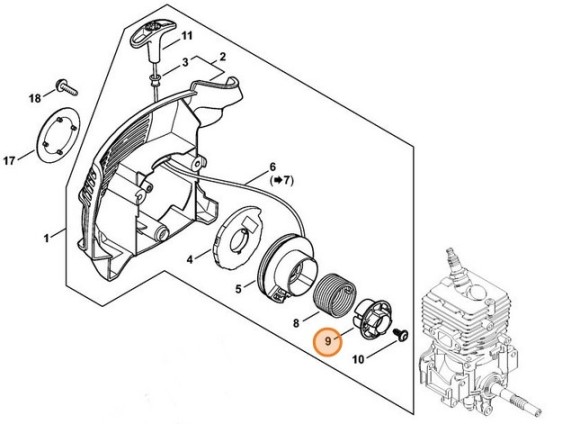 11
3
2
18
17
6
(➡7)
1
4
5
8
9
10