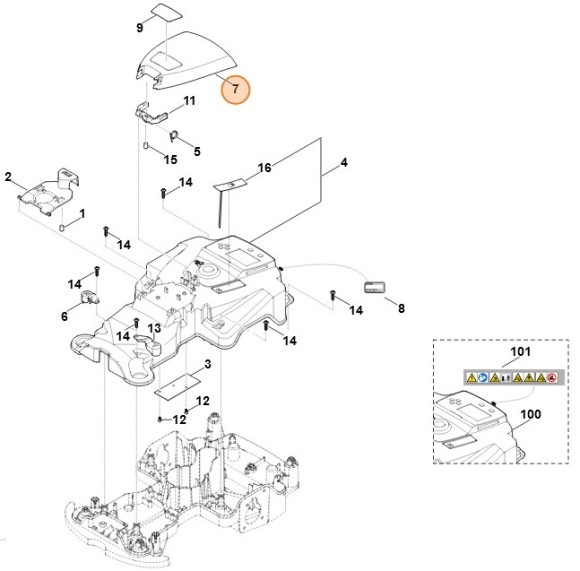 9
7
11
5
15
16
4
2
14
1
14
14
6
14
13
14
8
14
3
12
12
101
100