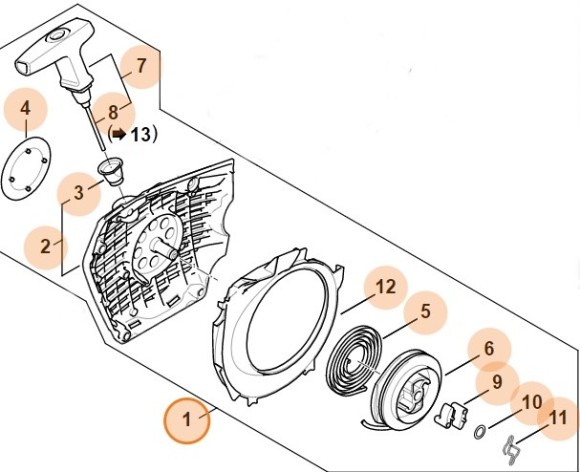 7
4
8
(➡ 13)
3
2
12
5
6
9
10
11
1