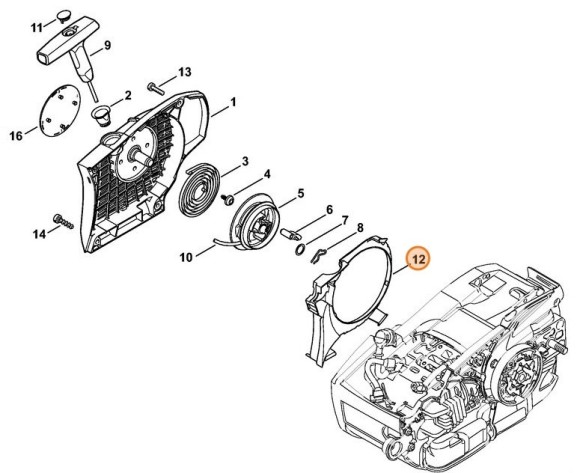 11
9
13
2
1
16
3
4
5
14
6
7
8
10
12