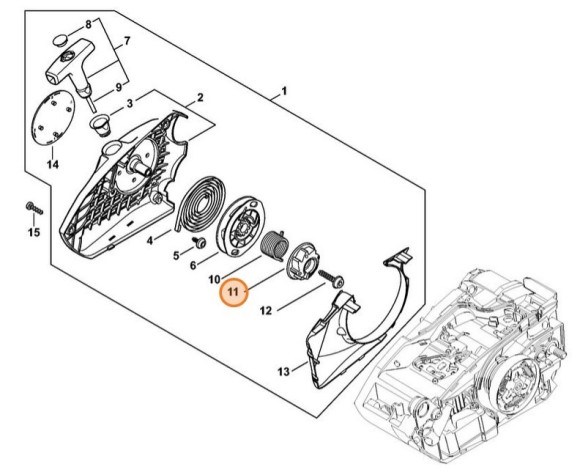 8
7
9
3
2
1
14
15
4
5
6
10
11
12
13