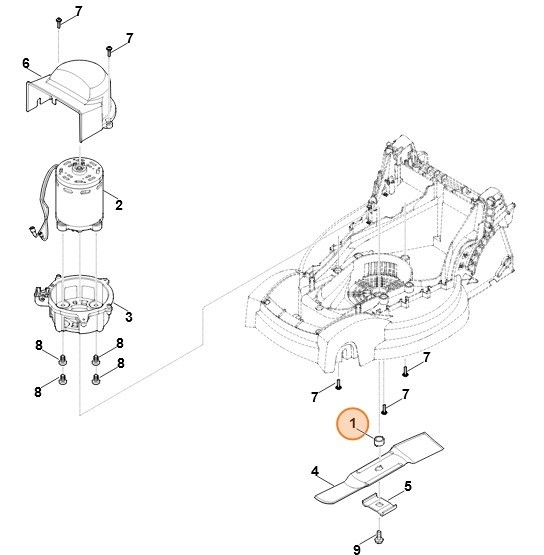 7
7
6
2
3
8
8
8
8
7
7
7
1
4
5
9