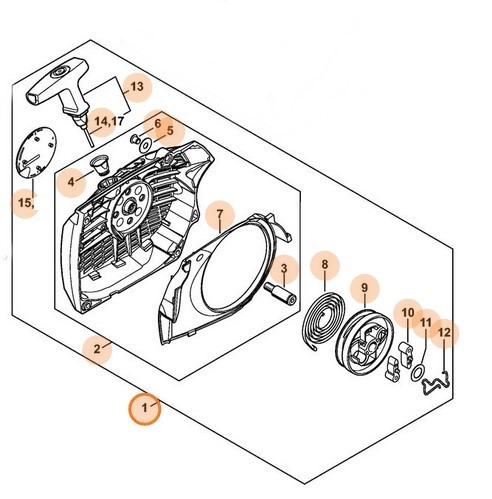 13
14,17
6
5
4
15,
7
3
8
9
10
11
12
2
1