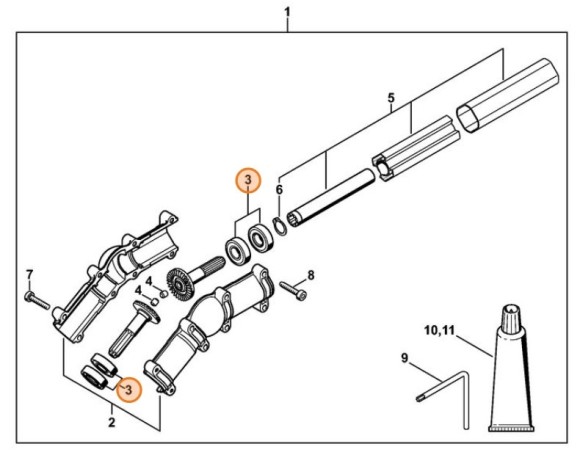 1
5
3
6
7
4
4
8
10,11
9
3
2