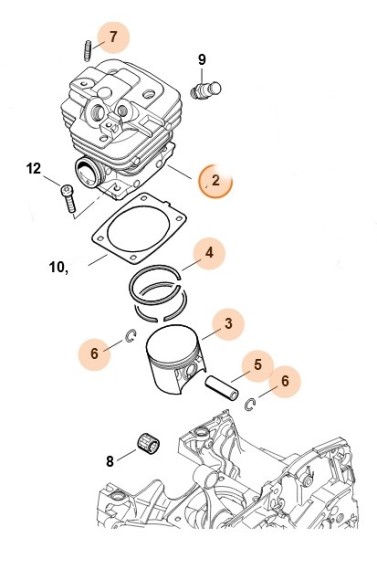 7
9
12
2
10,
4
3
6
5
6
8