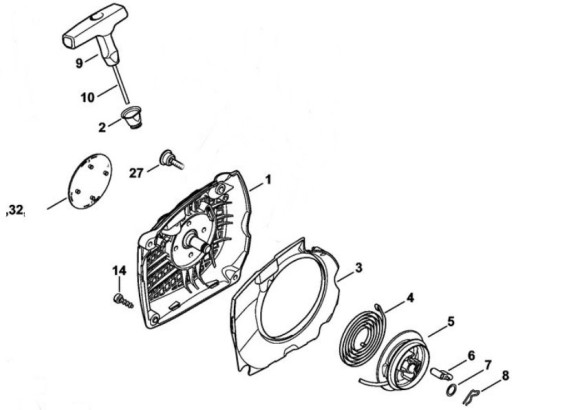 9
10
2
27
,32,
1
14
3
4
5
6
7
8