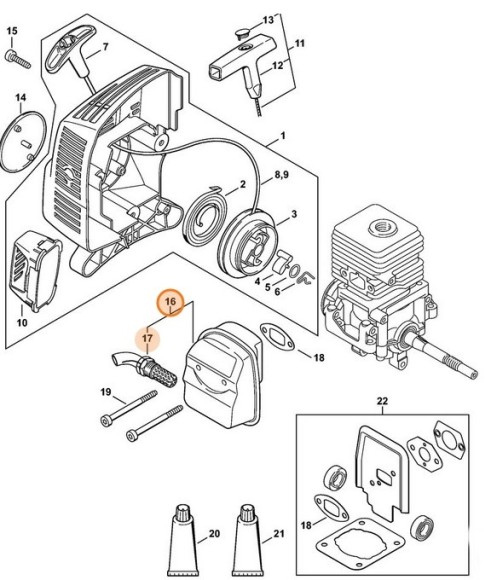 15
7
13
11
12
14
1
2
8,9
3
4
5
6
10
16
17
18
19
22
18
20
21