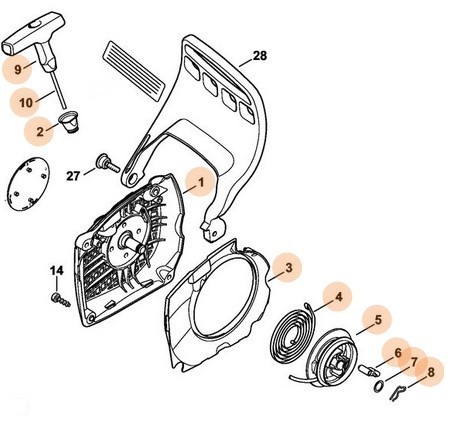 9
10
2
28
27
1
14
3
4
5
6
7
8