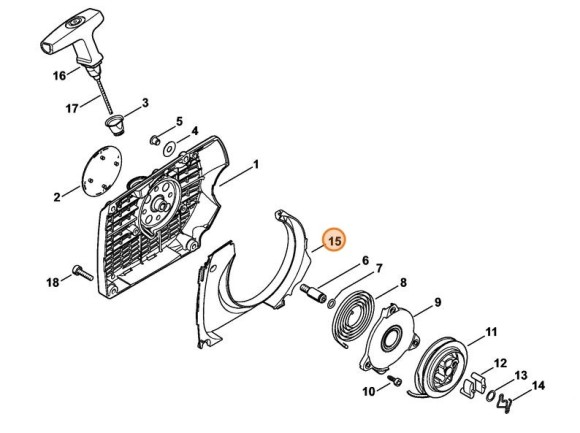 16
17
3
5
4
1
2
15
6
7
8
9
18
11
12
13
14
10