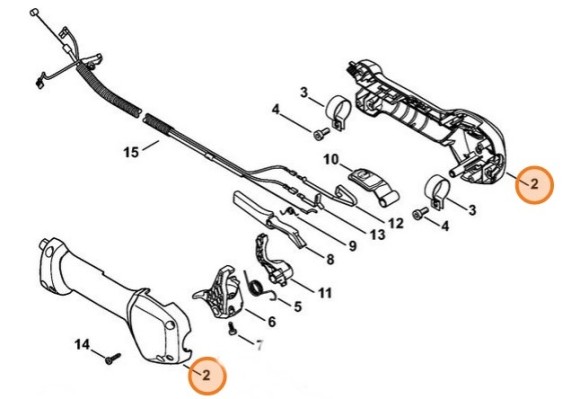 3
4
15
10
2
3
4
12
13
9
8
11
5
6
7
14
2