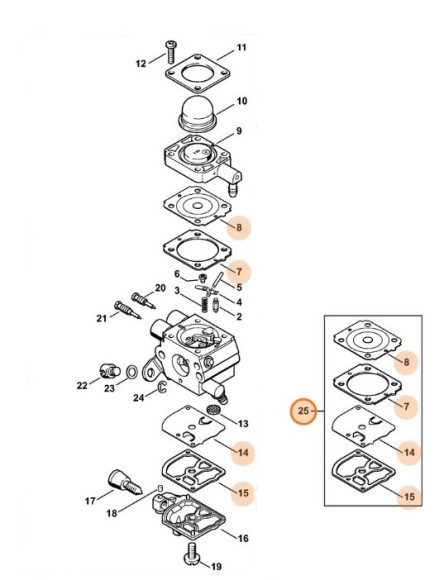 12
11
10
9
8
7
6
5
4
3
2
20
21
22
23
24
13
14
15
17
18
16
19
25
8
7
14
15