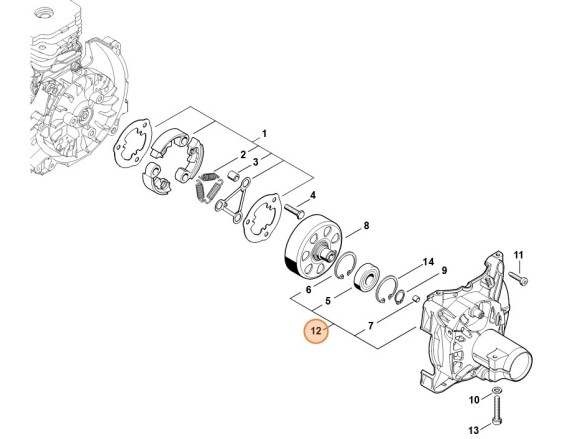 1
2
3
4
8
14
9
11
6
5
7
12
10
13