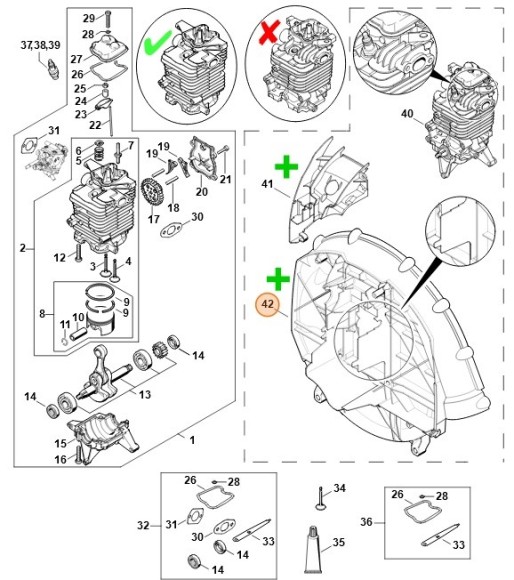 29
28
37,38,39
27
26
25
24
23
22
31
6
5
7
19
19
21
20
17
18
30
2
12
3
4
8
9
9
10
11
14
13
14
15
16
1
40
41
42
26
28
32
31
30
33
14
14
34
35
26
28
36
33