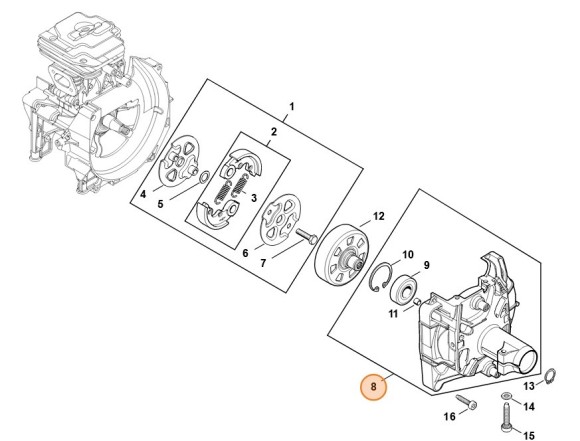 1
2
4
5
3
6
7
12
10
9
11
8
13
14
16
15